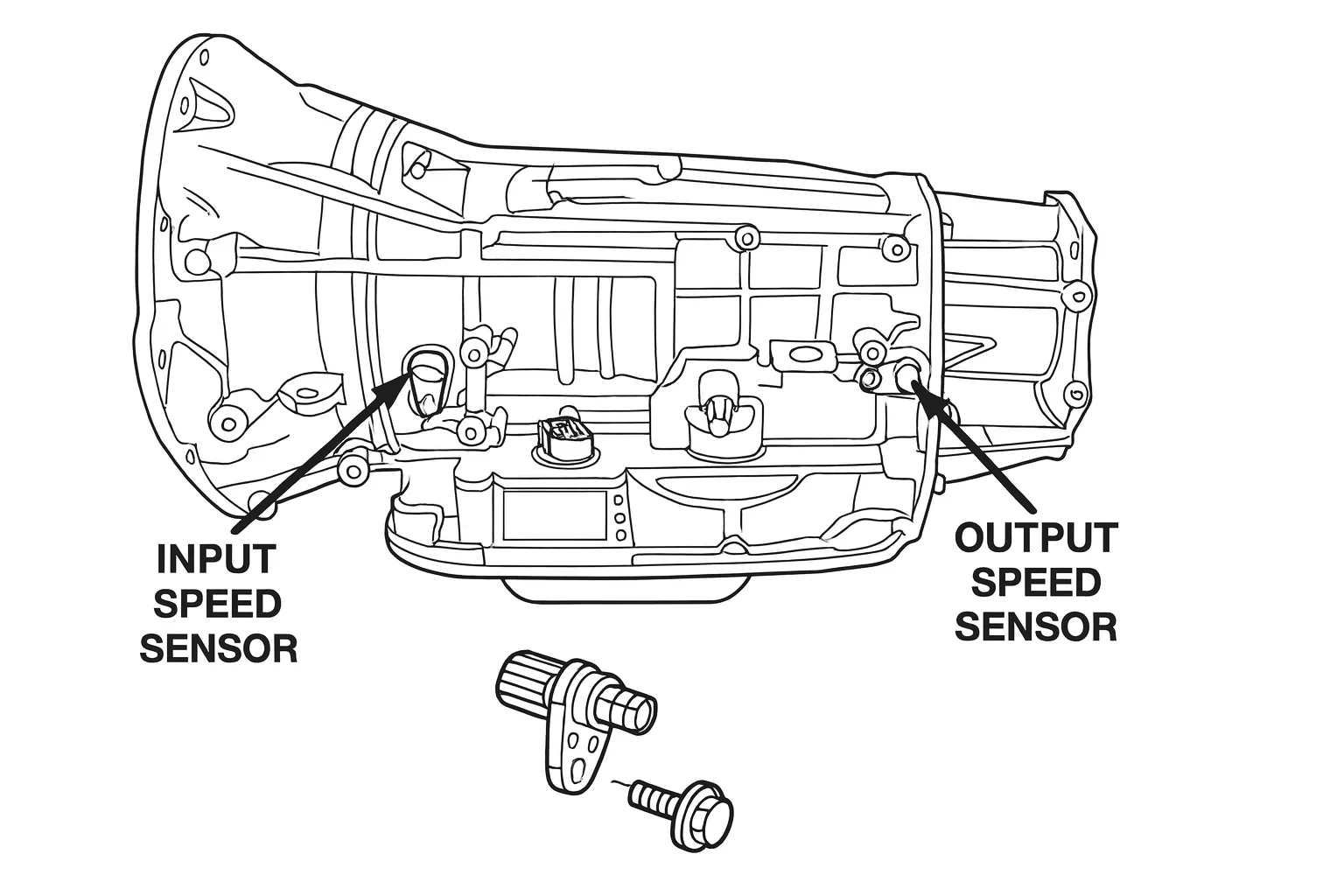 INPUT SPEED SENSOR

OUTPUT SPEED SENSOR