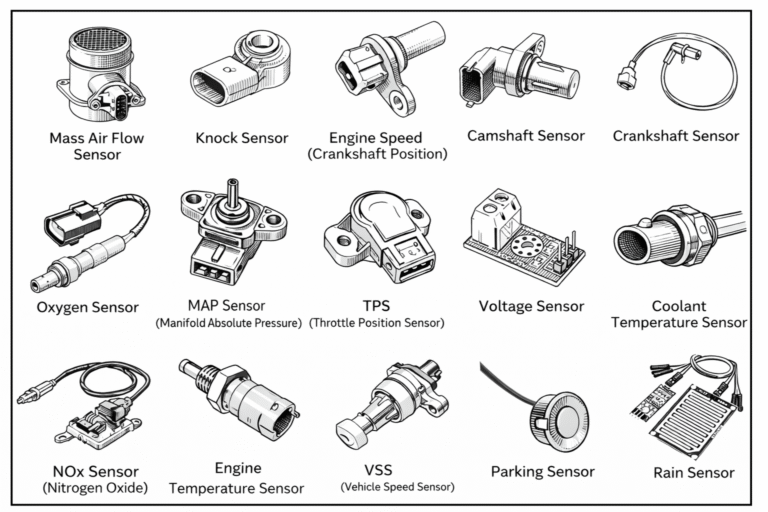 Mass Air Flow Sensor

Knock Sensor

Engine Speed (Crankshaft Position)

Camshaft Sensor

Crankshaft Sensor

Oxygen Sensor

MAP Sensor (Manifold Absolute Pressure)

TPS (Throttle Position Sensor)

Voltage Sensor

Coolant Temperature Sensor

NOx Sensor (Nitrogen Oxide)

Engine Temperature Sensor

VSS (Vehicle Speed Sensor)

Parking Sensor

Rain Sensor