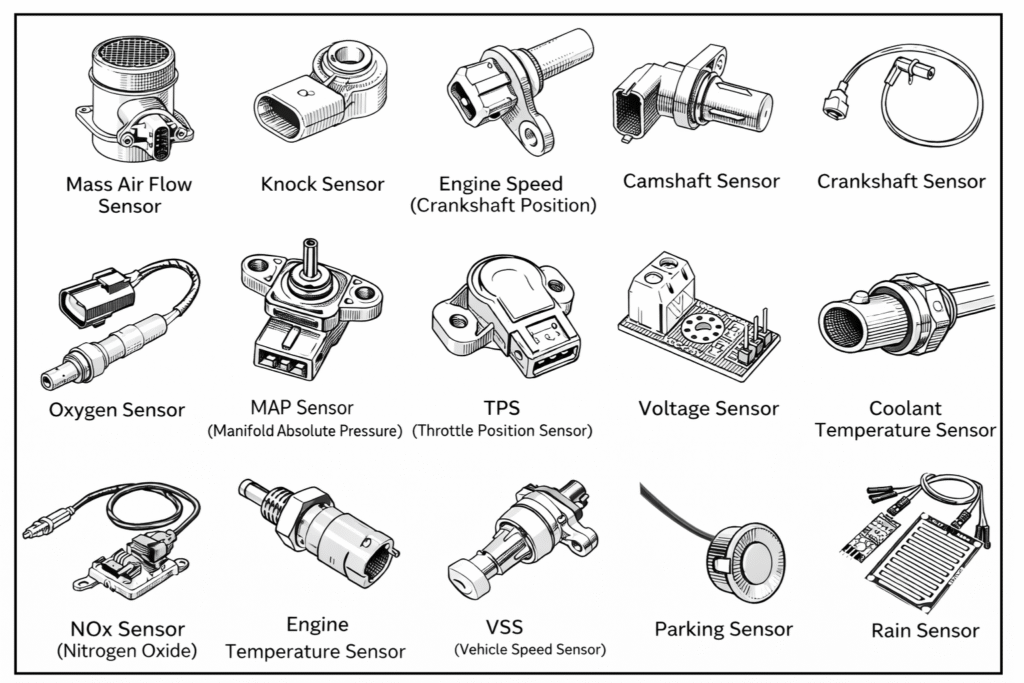 Mass Air Flow Sensor

Knock Sensor

Engine Speed (Crankshaft Position)

Camshaft Sensor

Crankshaft Sensor

Oxygen Sensor

MAP Sensor (Manifold Absolute Pressure)

TPS (Throttle Position Sensor)

Voltage Sensor

Coolant Temperature Sensor

NOx Sensor (Nitrogen Oxide)

Engine Temperature Sensor

VSS (Vehicle Speed Sensor)

Parking Sensor

Rain Sensor