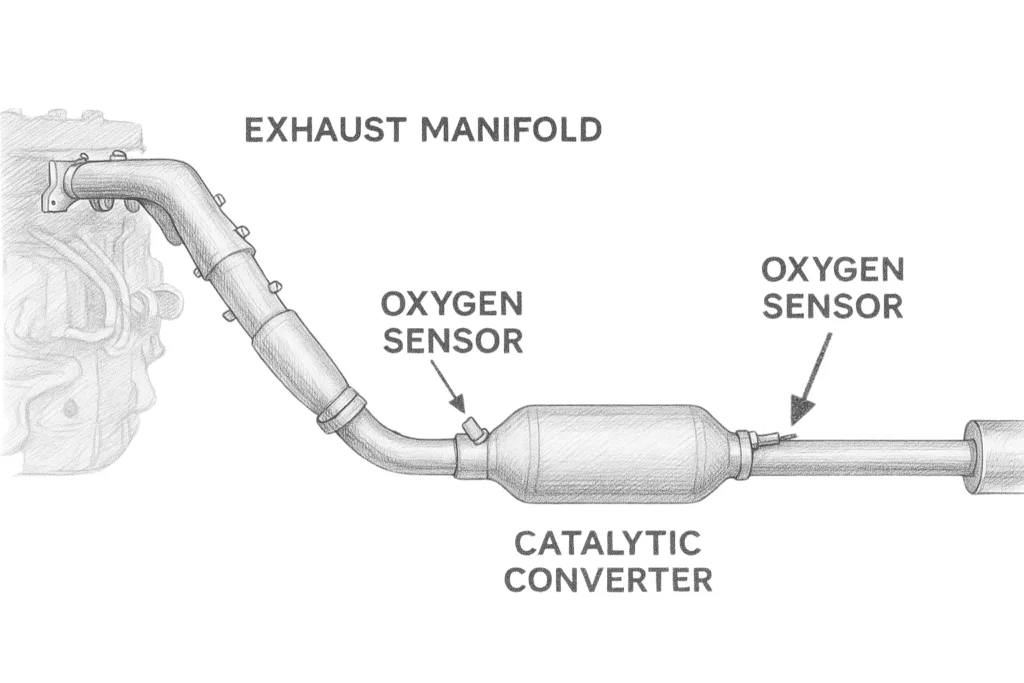 EXHAUST MANIFOLD

OXYGEN SENSOR

OXYGEN SENSOR

CATALYTIC CONVERTER