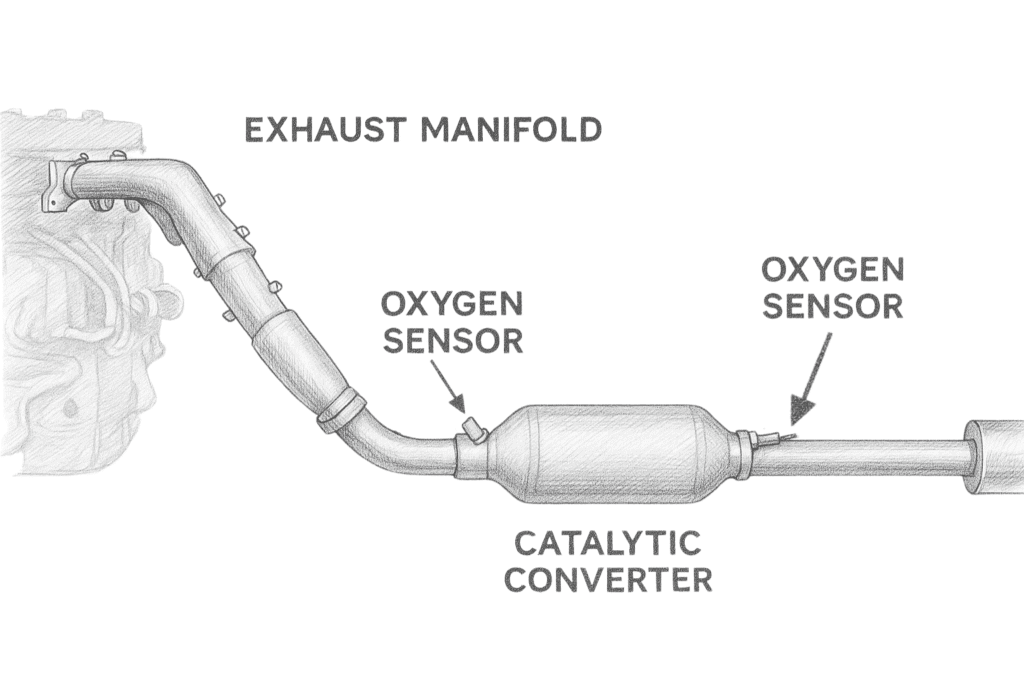 EXHAUST MANIFOLD

OXYGEN SENSOR

OXYGEN SENSOR

CATALYTIC CONVERTER