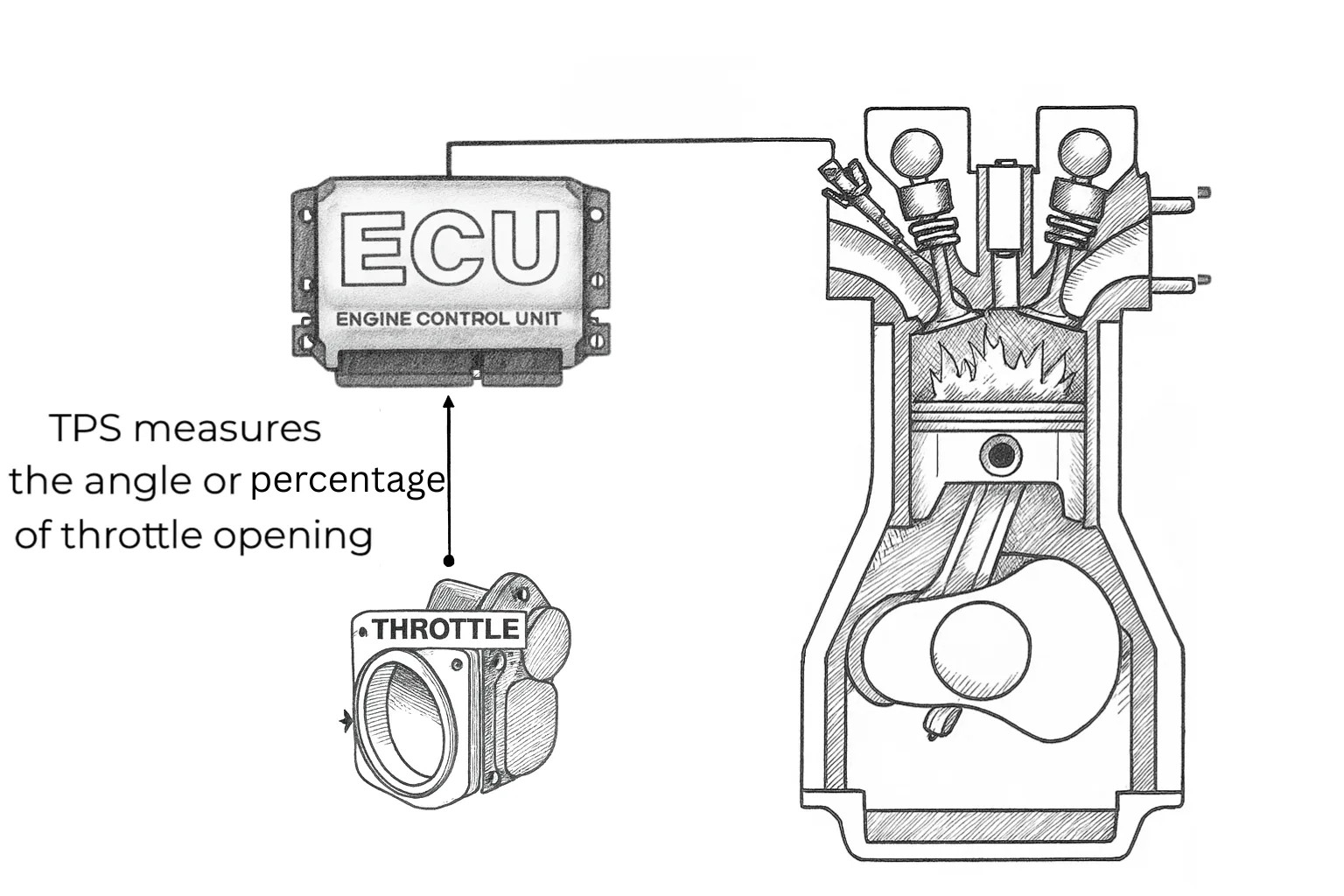 ECU
ENGINE CONTROL UNIT

TPS measures the angle or percentage of throttle opening

THROTTLE