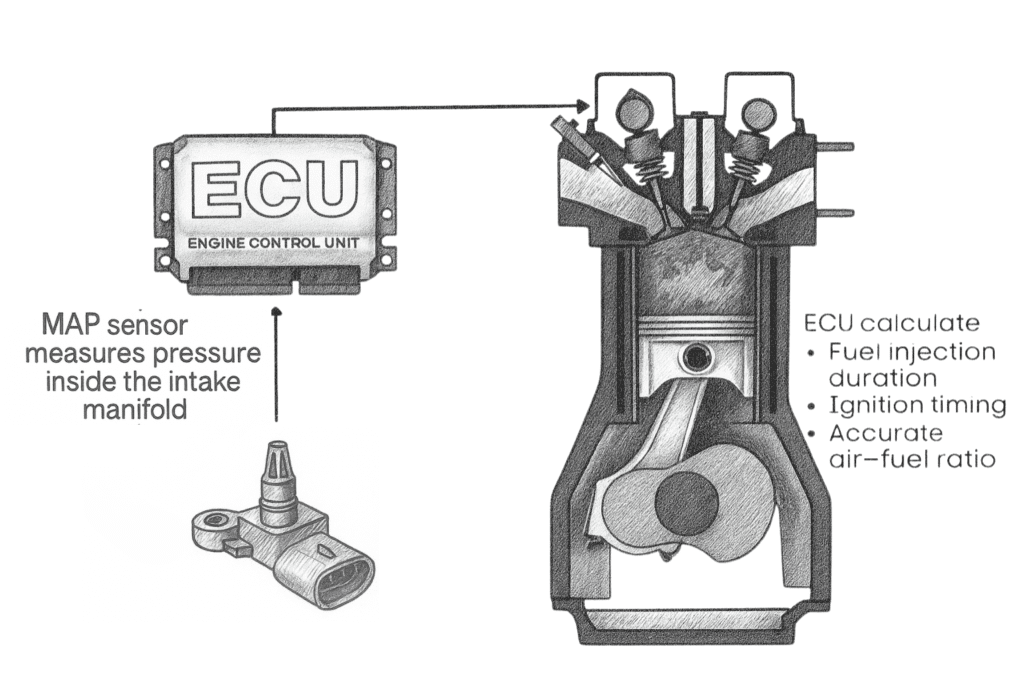 ECU

ENGINE CONTROL UNIT

MAP sensor measures pressure inside the intake manifold

ECU calculate
• Fuel injection duration
• Ignition timing
• Accurate air–fuel ratio