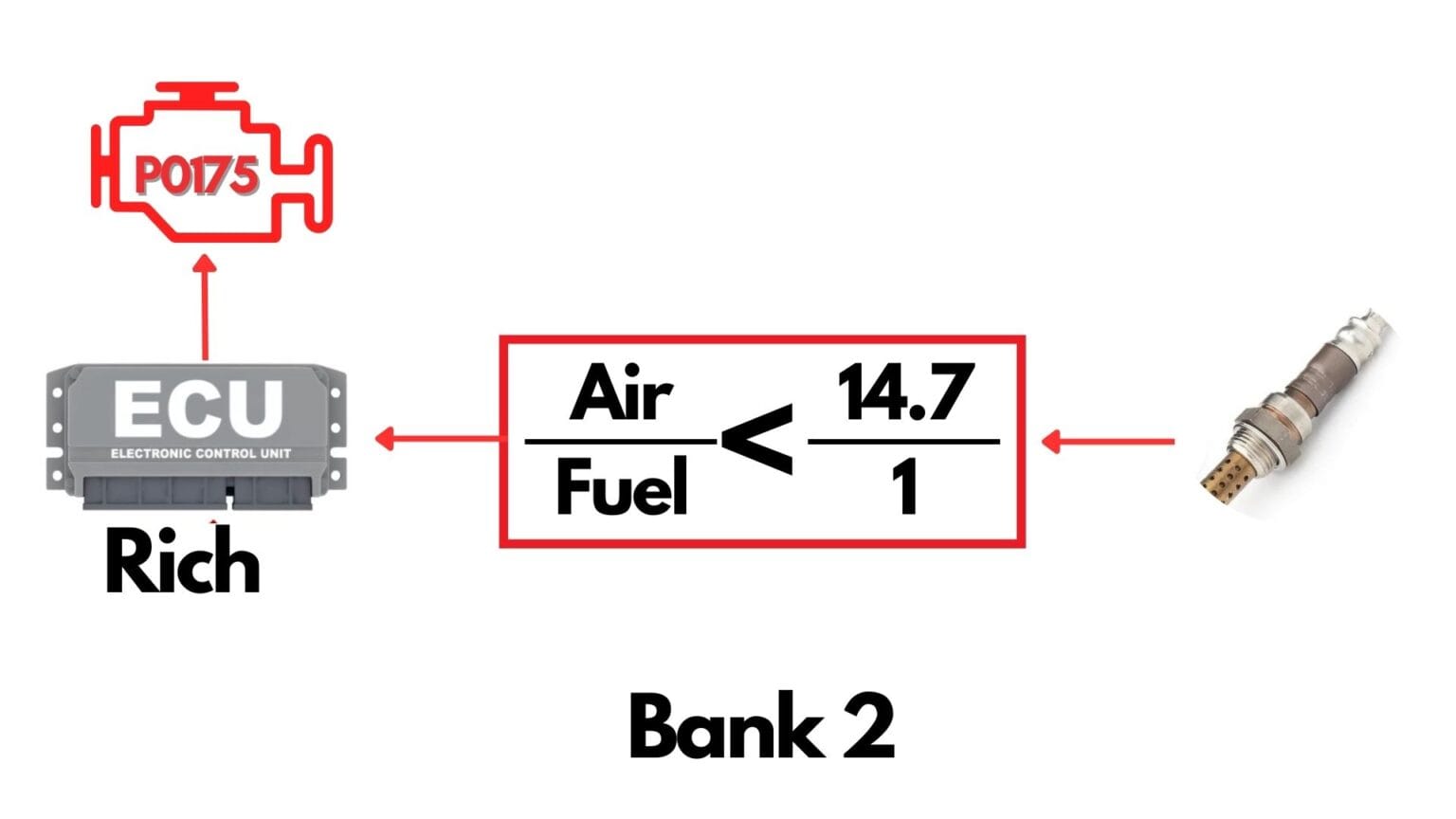 P0175

ECU
ELECTRONIC CONTROL UNIT

Rich

$\frac{\text{Air}}{\text{Fuel}} < \frac{14.7}{1}$

Bank 2