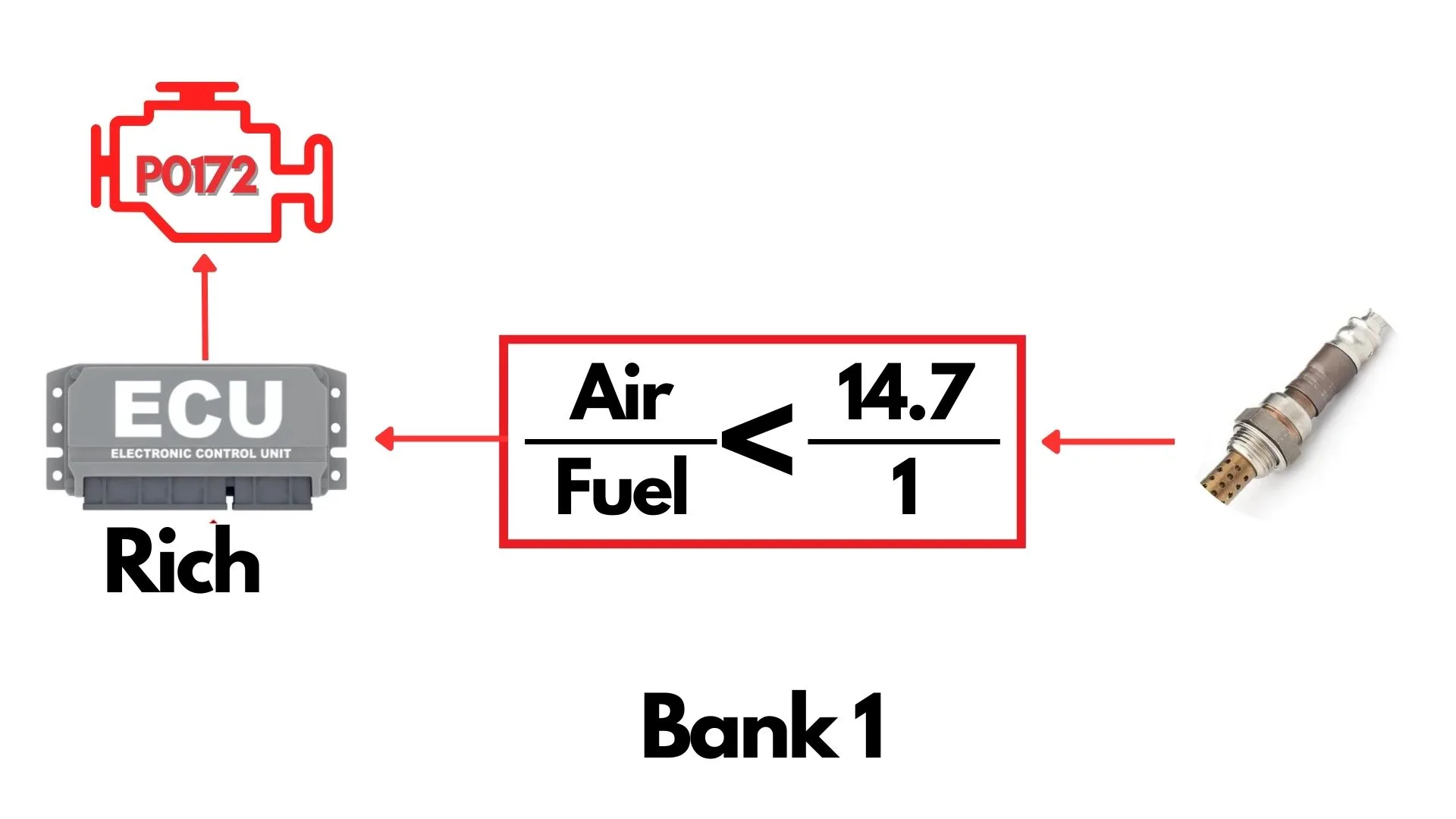 P0172

ECU
ELECTRONIC CONTROL UNIT

Rich

$\frac{Air}{Fuel} < \frac{14.7}{1}$

Bank 1