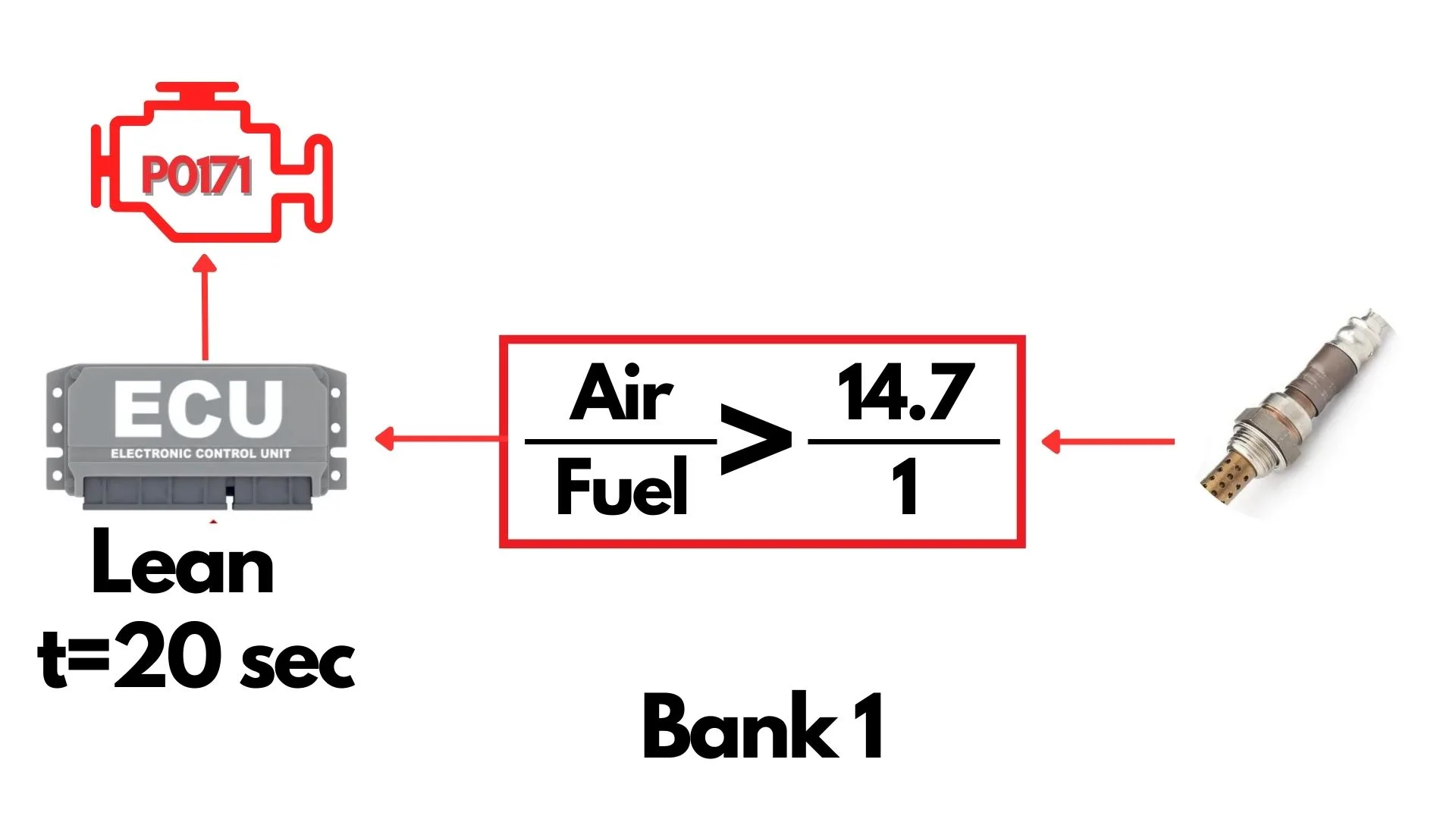 P0171

ECU
ELECTRONIC CONTROL UNIT

Lean
t=20 sec

$\frac{Air}{Fuel} > \frac{14.7}{1}$

Bank 1