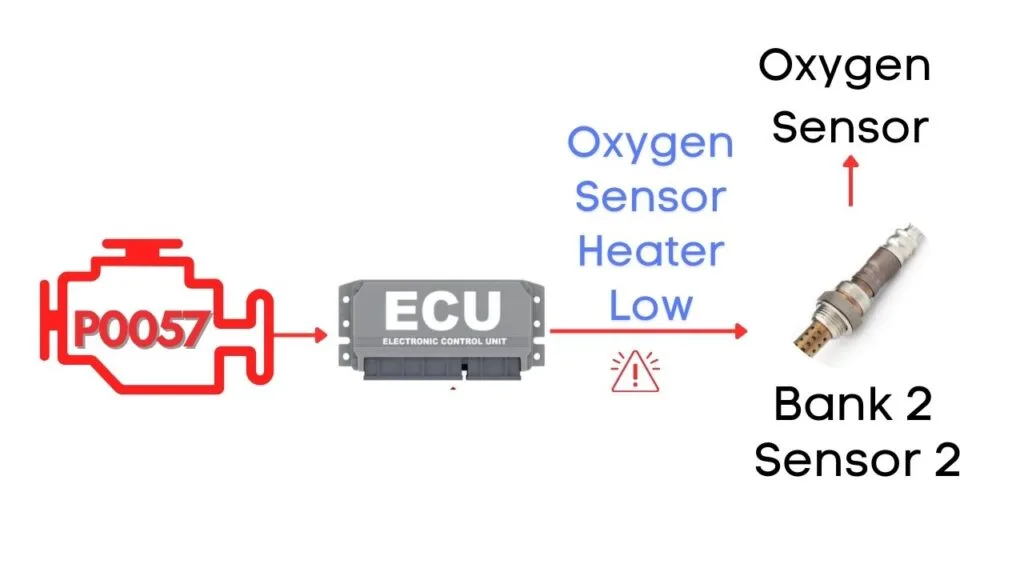 P0057

ECU
ELECTRONIC CONTROL UNIT

Oxygen Sensor Heater Low

Oxygen Sensor

Bank 2 Sensor 2