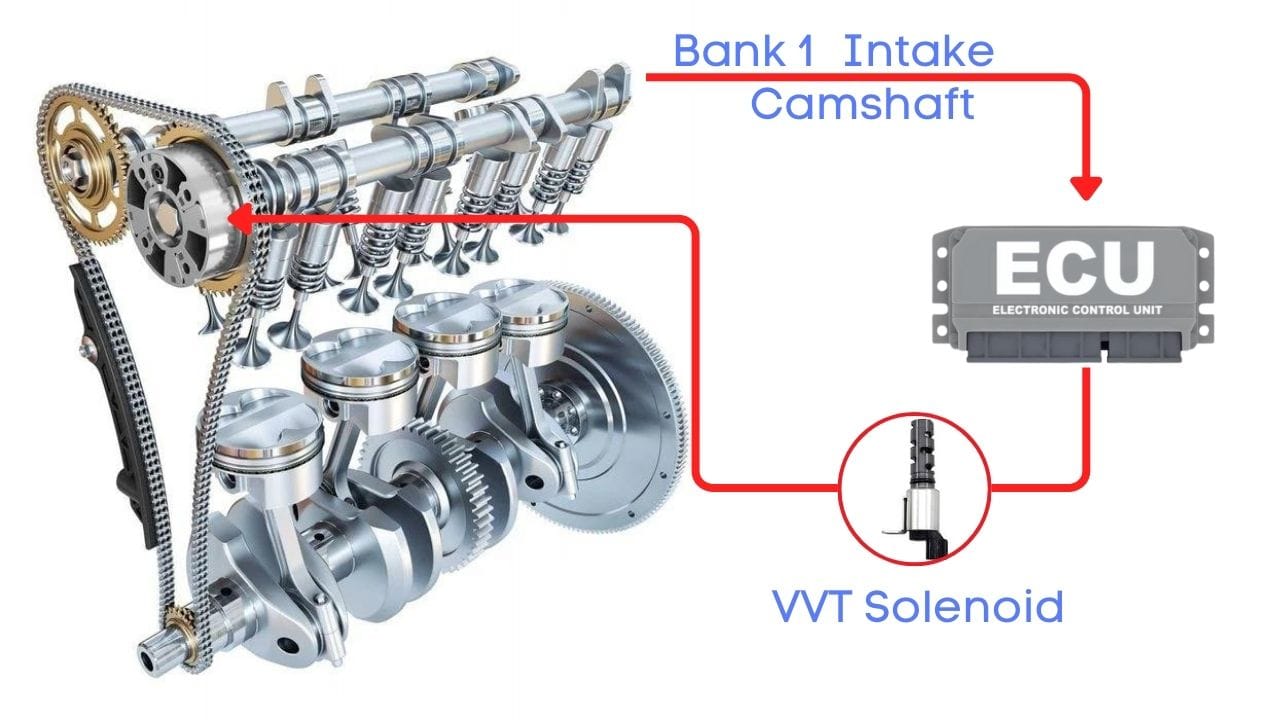 Bank 1 Intake Camshaft

ECU
ELECTRONIC CONTROL UNIT

VVT Solenoid