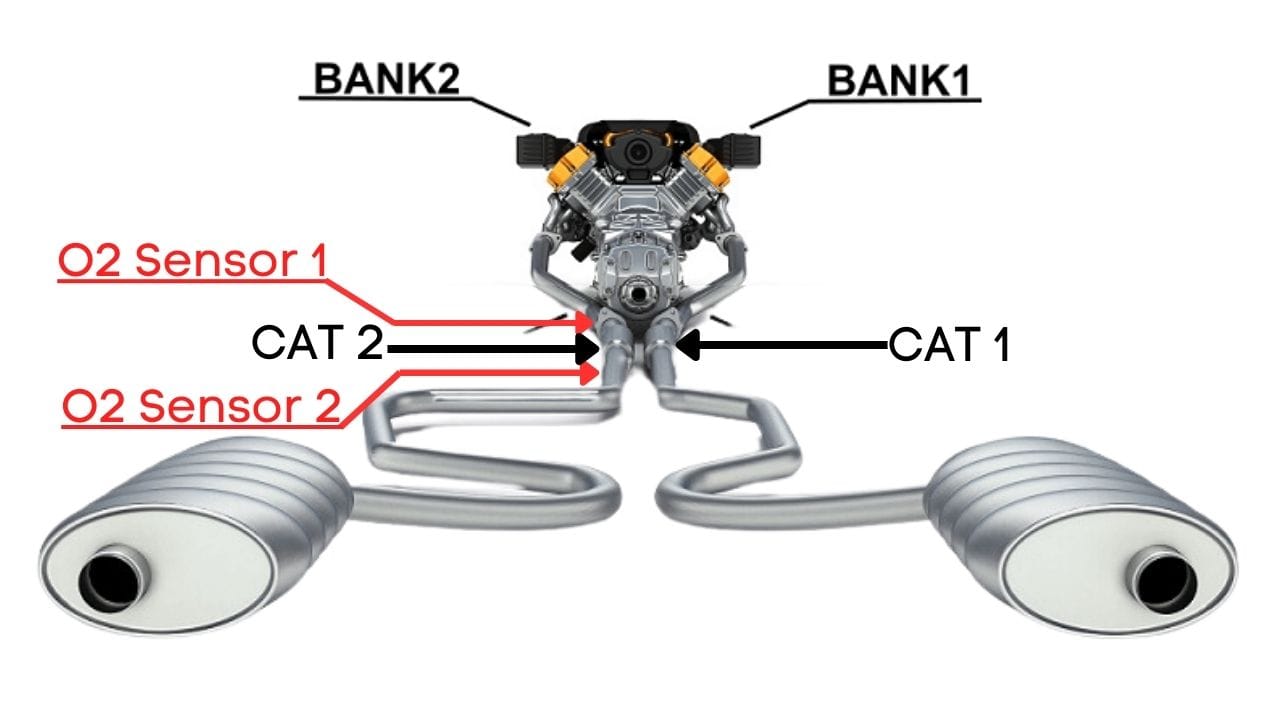 BANK2
BANK1
O2 Sensor 1
CAT 2
CAT 1
O2 Sensor 2