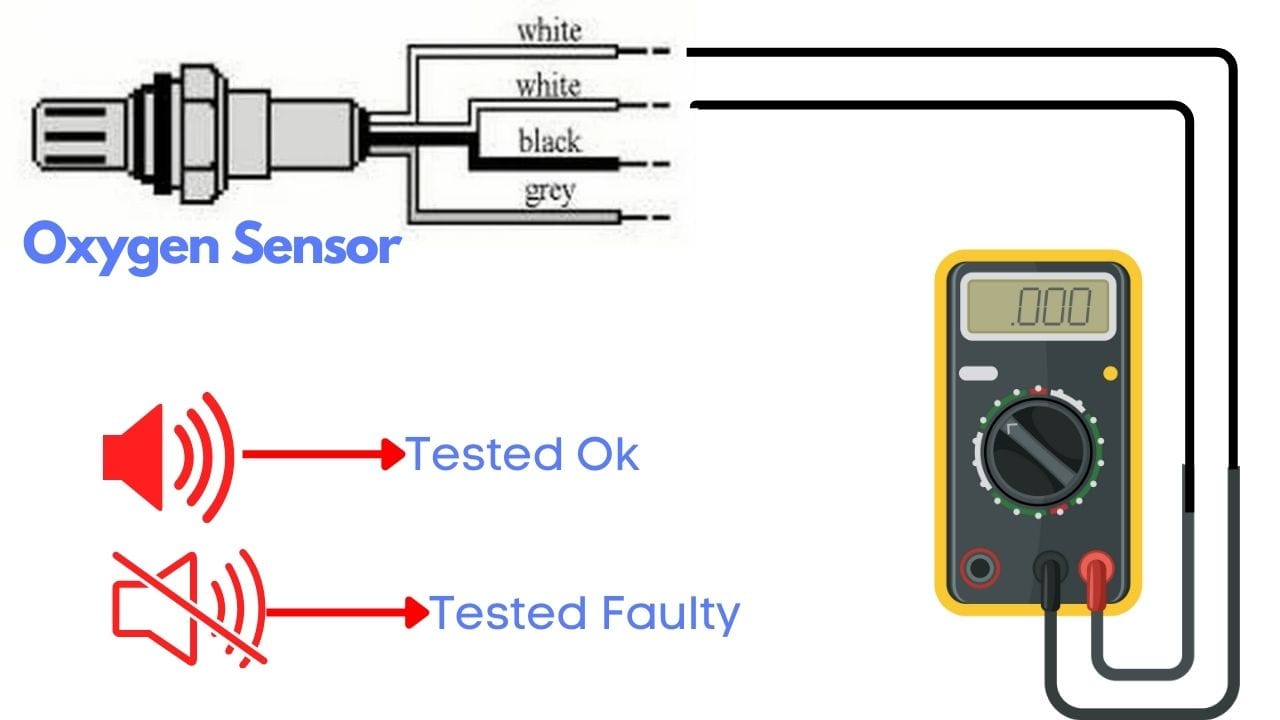 white

white

black

grey

Oxygen Sensor

.000

Tested Ok

Tested Faulty