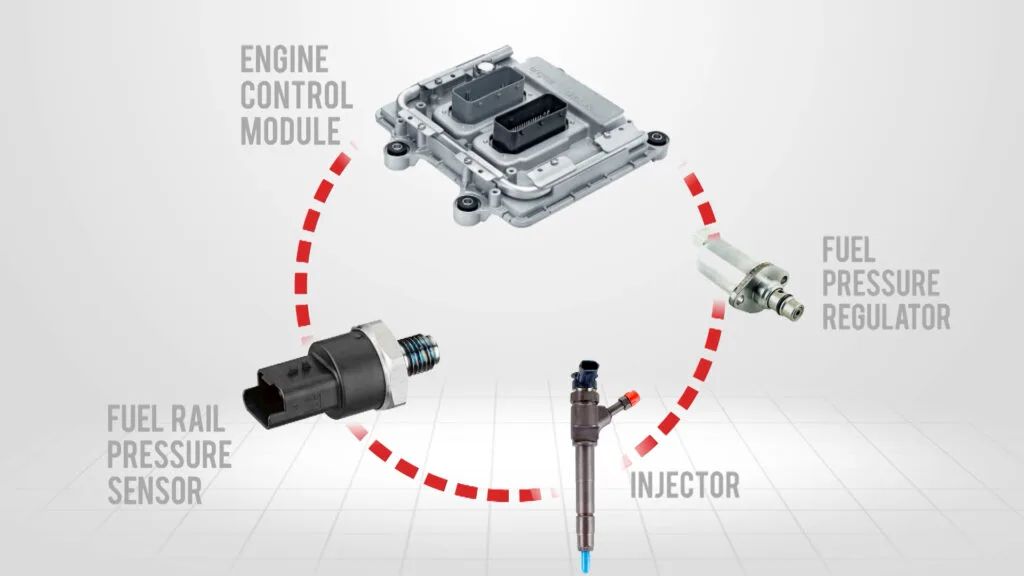 ENGINE CONTROL MODULE

FUEL PRESSURE REGULATOR

FUEL RAIL PRESSURE SENSOR

INJECTOR